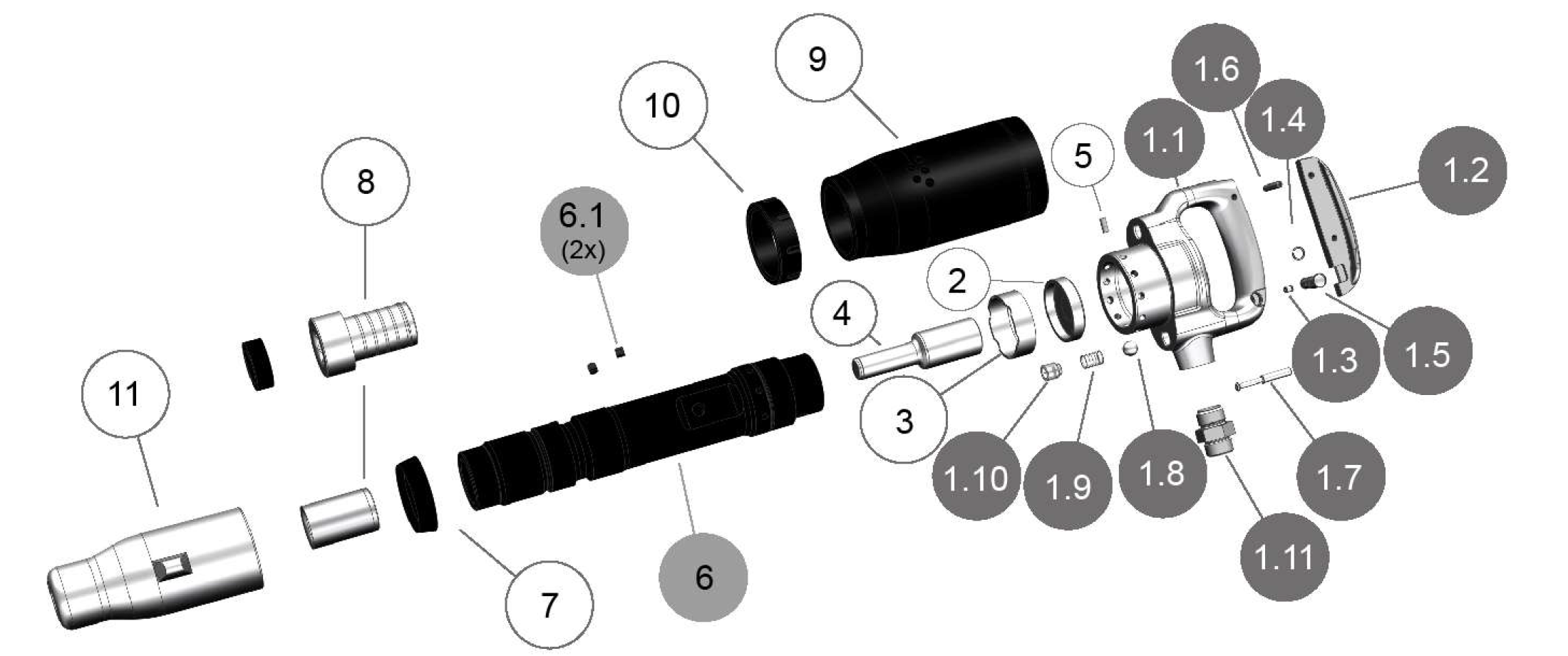 9
10
1.6
1.4
1.1
5
1.2
8
6.1
(2x)
2
4
1.3
1.5
11
3
1.10
1.9
1.8
1.7
1.11
7
6