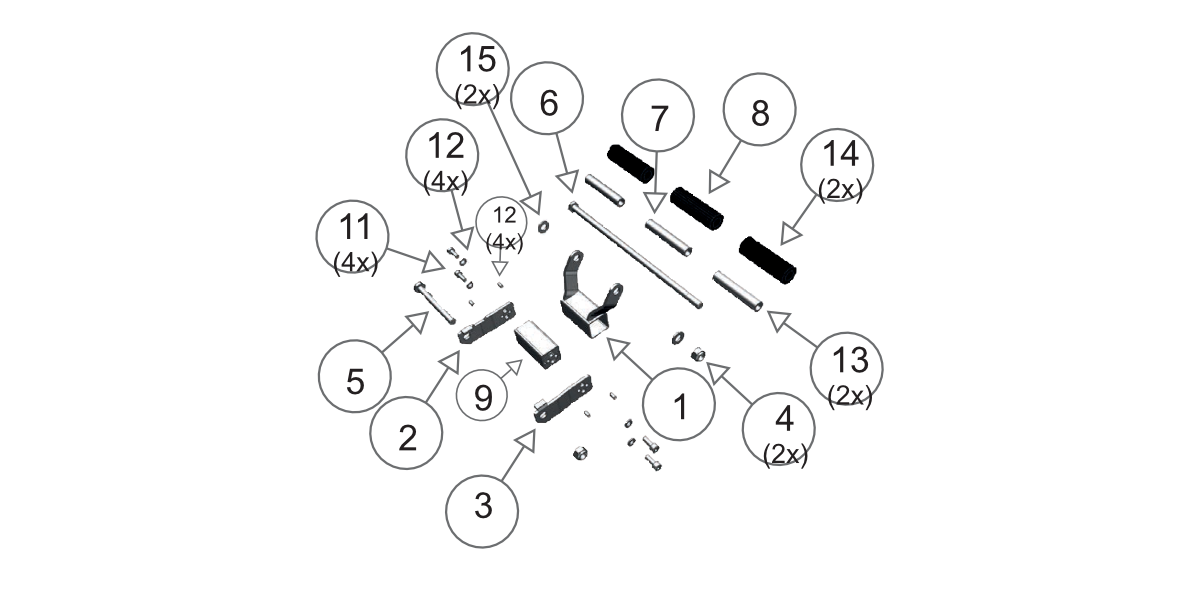 15
(2x)

6

7

8

14
(2x)

12
(4x)

12
(4x)

11
(4x)

5

2

9

1

13
(2x)

4
(2x)

3