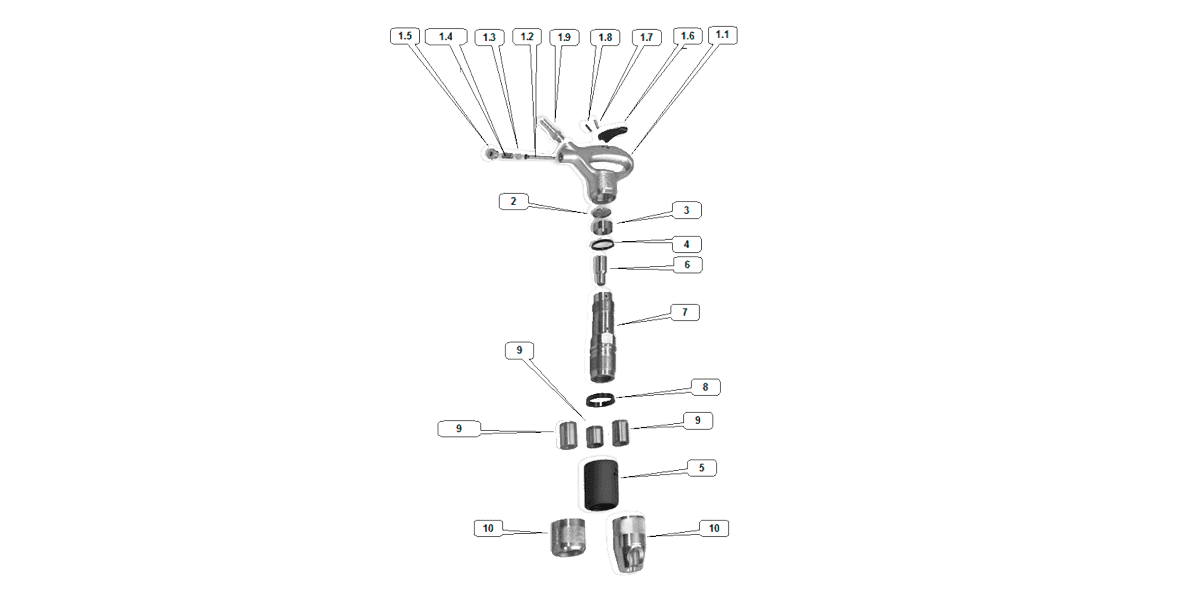 1.5
1.4
1.3
1.2
1.9
1.8
1.7
1.6
1.1
2
3
4
6
7
9
8
9
9
5
10
10